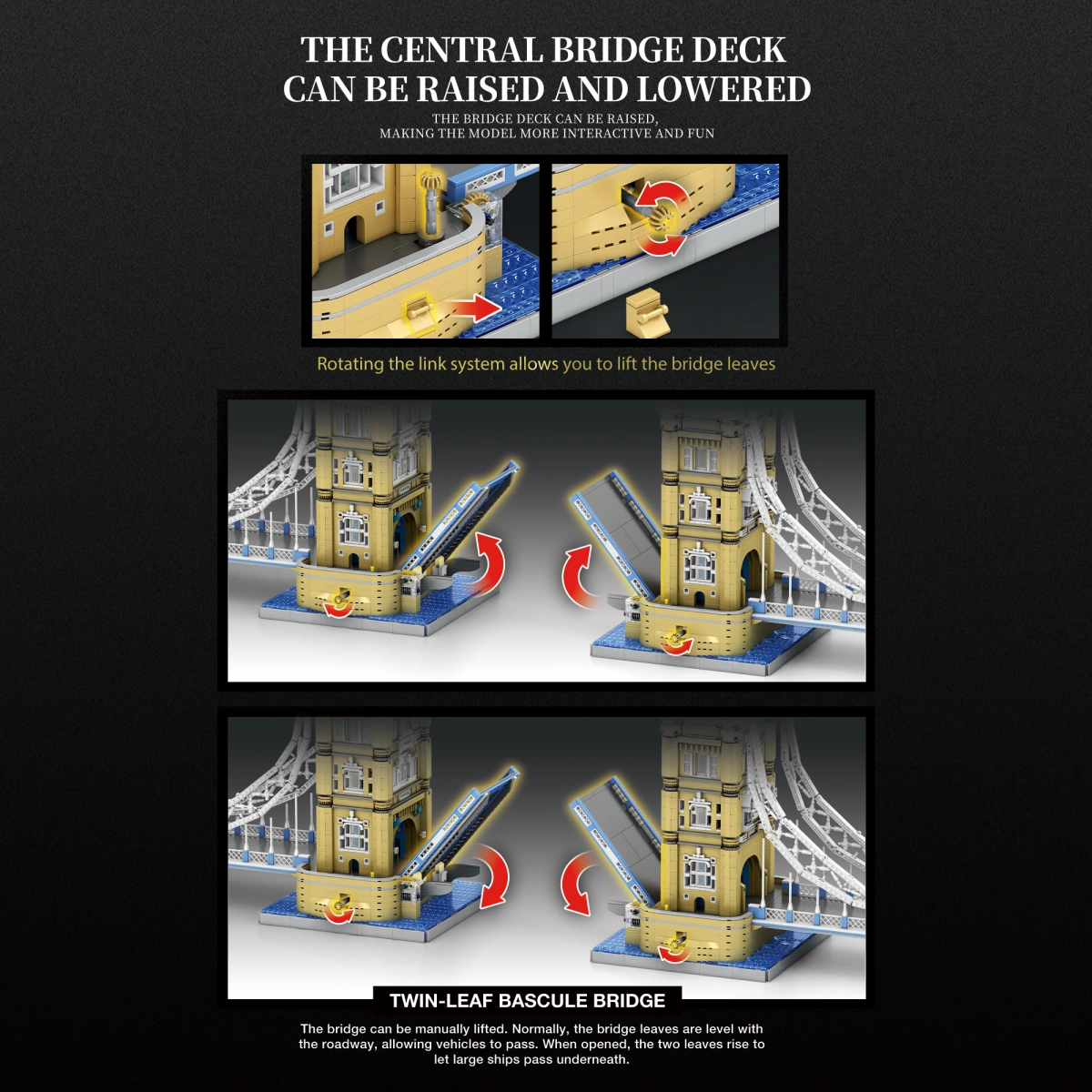 THE CENTRAL BRIDGE DECK CAN BE RAISED AND LOWERED

THE BRIDGE DECK CAN BE RAISED, MAKING THE MODEL MORE INTERACTIVE AND FUN

Rotating the link system allows you to lift the bridge leaves

TWIN-LEAF BASCULE BRIDGE

The bridge can be manually lifted. Normally, the bridge leaves are level with the roadway, allowing vehicles to pass. When opened, the two leaves rise to let large ships pass underneath.